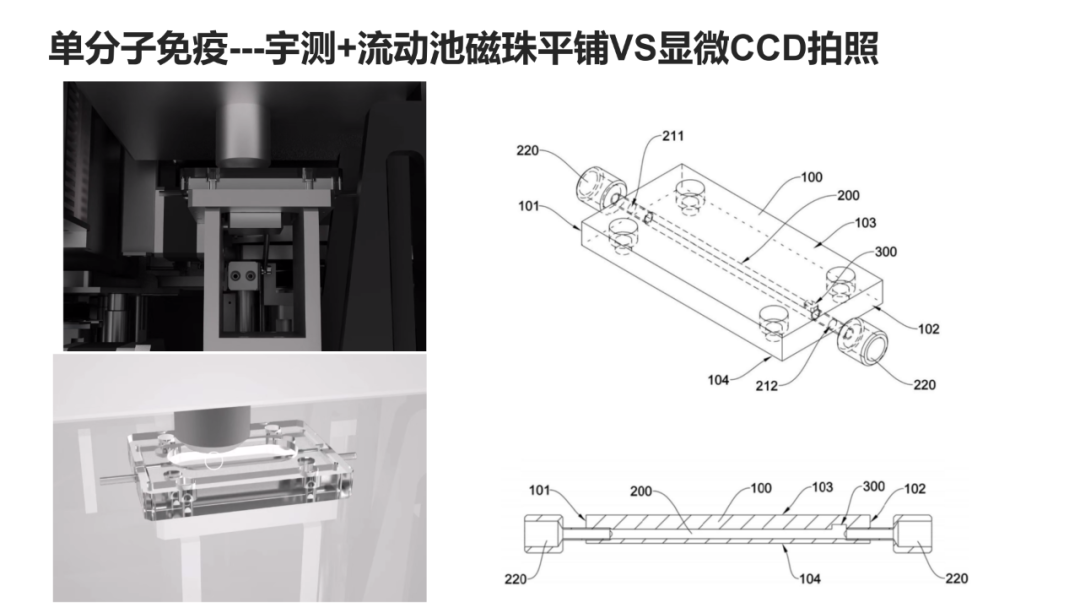 单分子免疫---宇测+流动池磁珠平铺VS显微CCD拍照

220
211
100
200
101
103
300
102
104
212
220

101
200
100
103
300
102
220
104
220